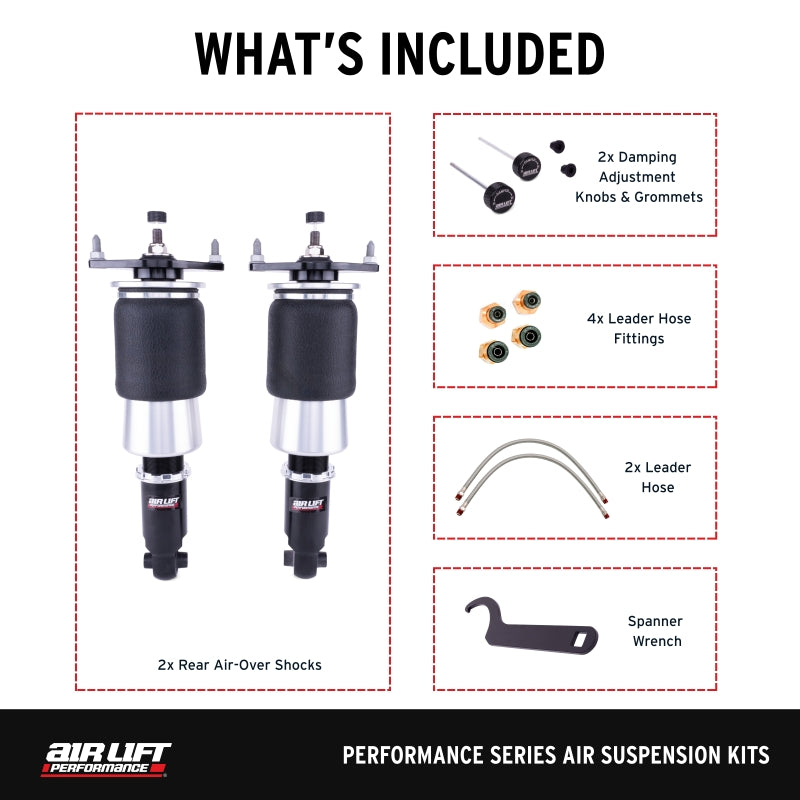 WHAT'S INCLUDED

AIR LIFT PERFORMANCE

AIR LIFT PERFORMANCE

2x Rear Air-Over Shocks

2x Damping Adjustment Knobs & Grommets

4x Leader Hose Fittings

2x Leader Hose

Spanner Wrench

AIR LIFT PERFORMANCE

PERFORMANCE SERIES AIR SUSPENSION KITS